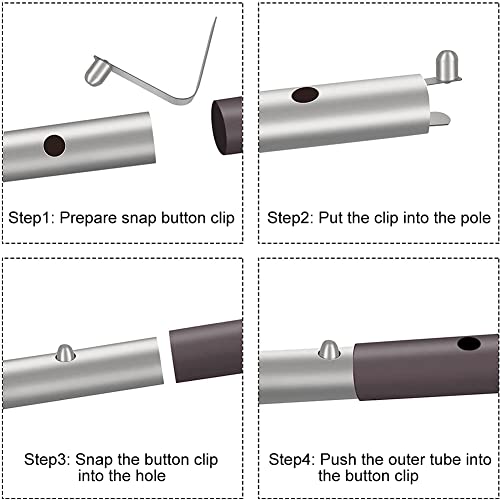 Step1: Prepare snap button clip

Step2: Put the clip into the pole

Step3: Snap the button clip into the hole

Step4: Push the outer tube into the button clip