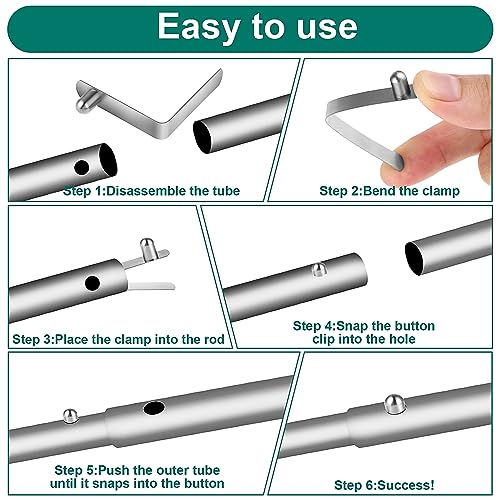 Easy to use

Step 1:Disassemble the tube

Step 2:Bend the clamp

Step 3:Place the clamp into the rod

Step 4:Snap the button clip into the hole

Step 5:Push the outer tube until it snaps into the button

Step 6:Success!